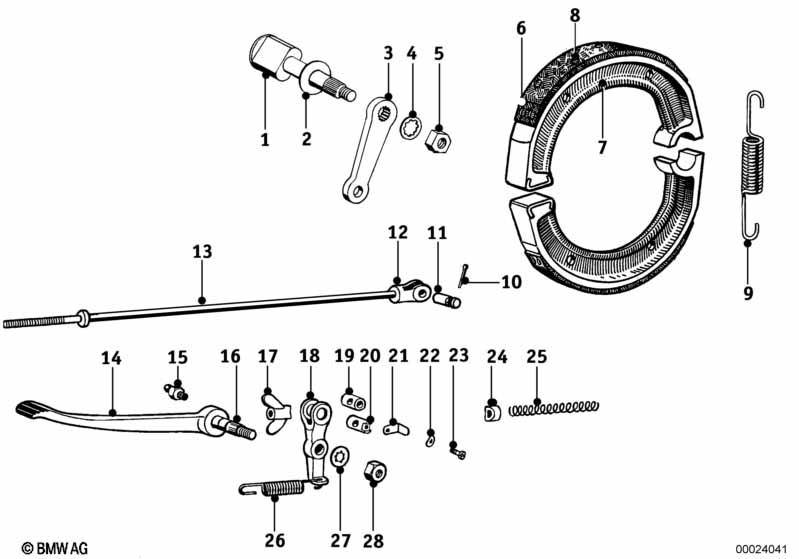 1
2
3
4
5
6
8
7
9
13
12
11
10
14
15
16
17
18
19
20
21
22
23
24
25
26
27
28
© BMW AG
00024041