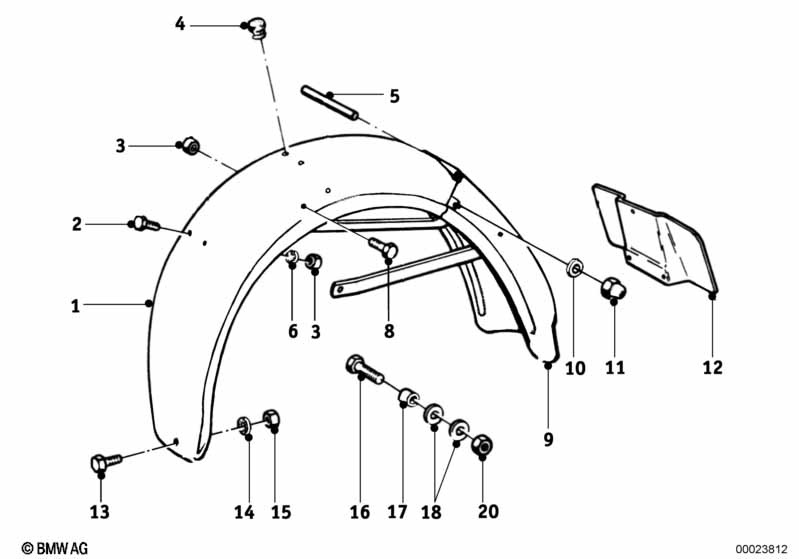 4
5
3
2
1
6
3
8
10
11
12
9
13
14
15
16
17
18
20
© BMW AG
00023812