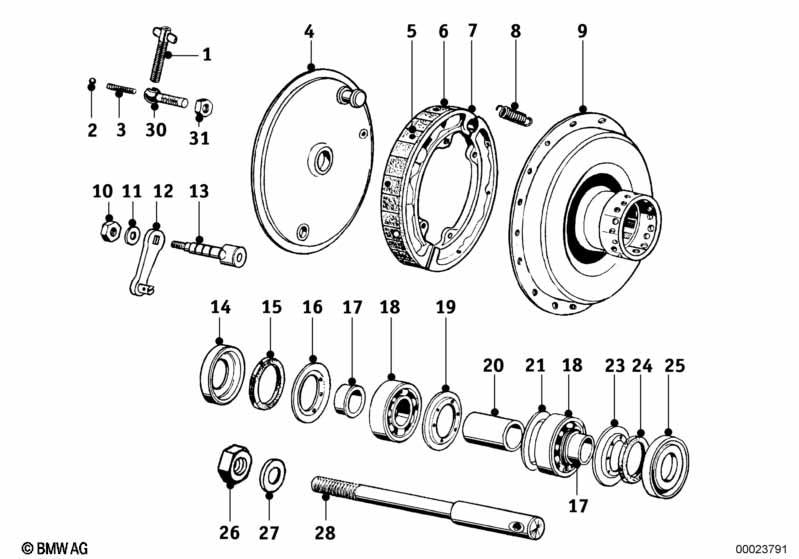 4 5 6 7 8 9

1

2 3 30 31

10 11 12 13

14 15 16 17 18 19

20 21 18 23 24 25

17

26 27 28

© BMW AG

00023791