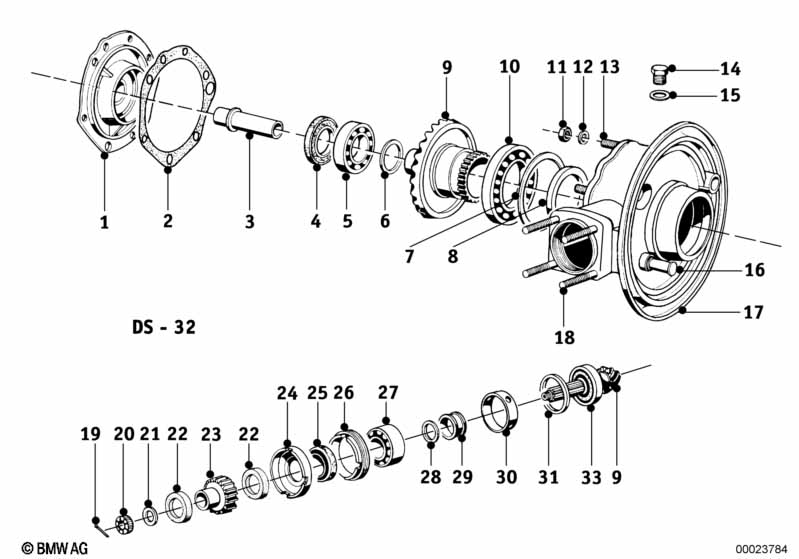 9
10
11
12
13
14
15
1
2
3
4
5
6
7
8
16
17
18
DS - 32
24
25
26
27
19
20
21
22
23
22
28
29
30
31
33
9
© BMW AG
00023784