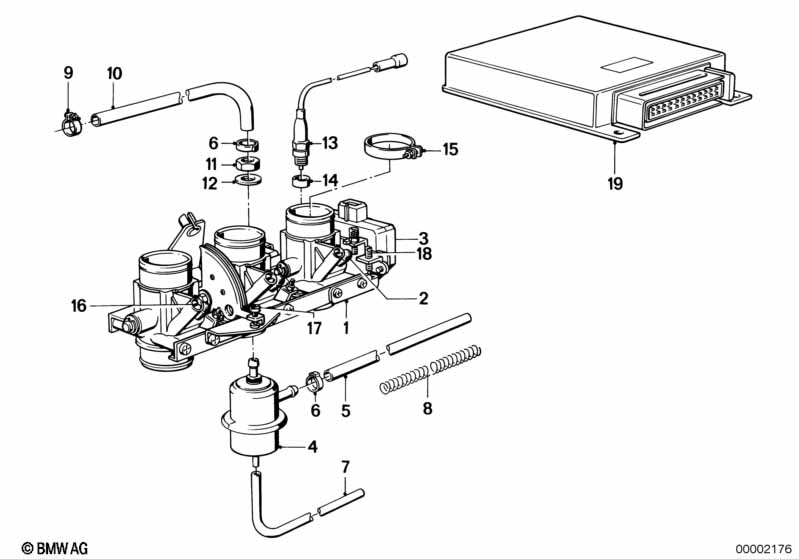 9
10
6
11
12
13
14
15
19
3
18
2
16
17
1
6
5
8
4
7
© BMW AG
00002176