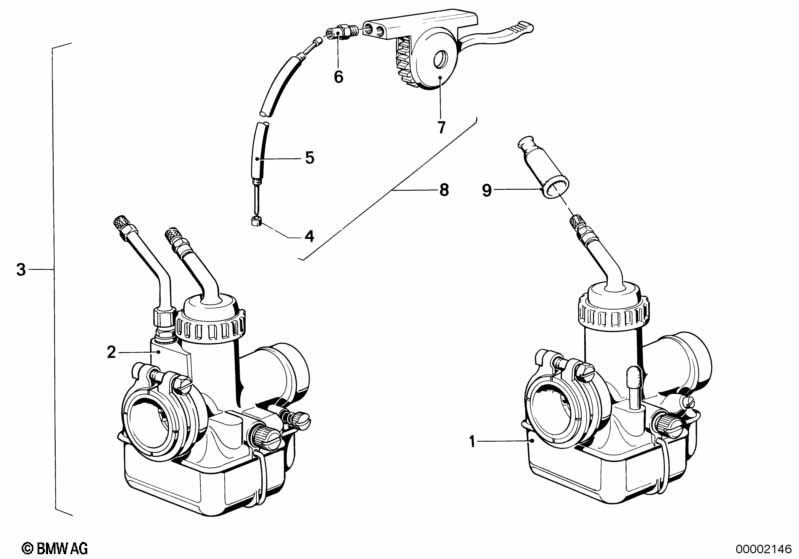 6
7
5
8
9
4
3
2
1
© BMW AG
00002146