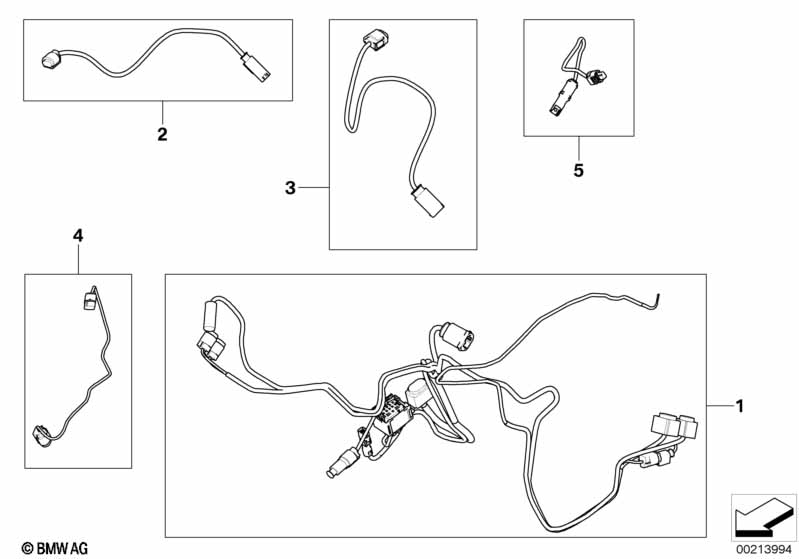 2

3

5

4

1

© BMW AG

00213994