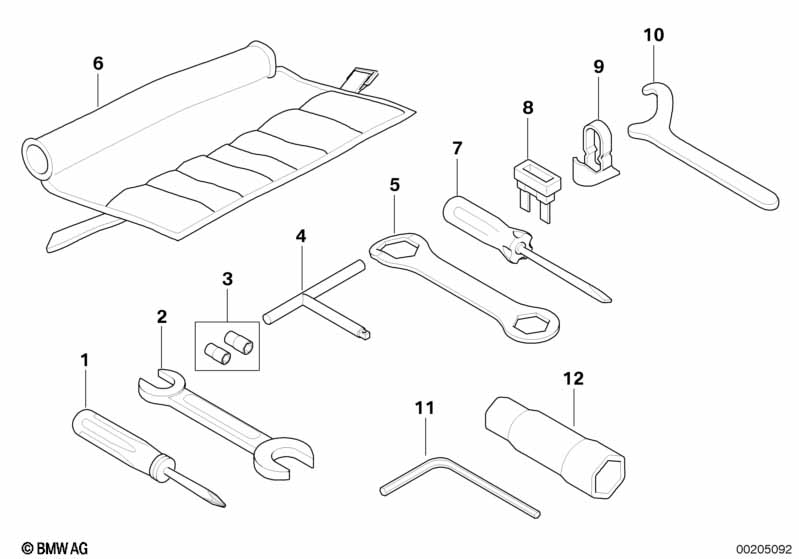 6
10
9
8
7
5
4
3
2
1
12
11
© BMW AG
00205092