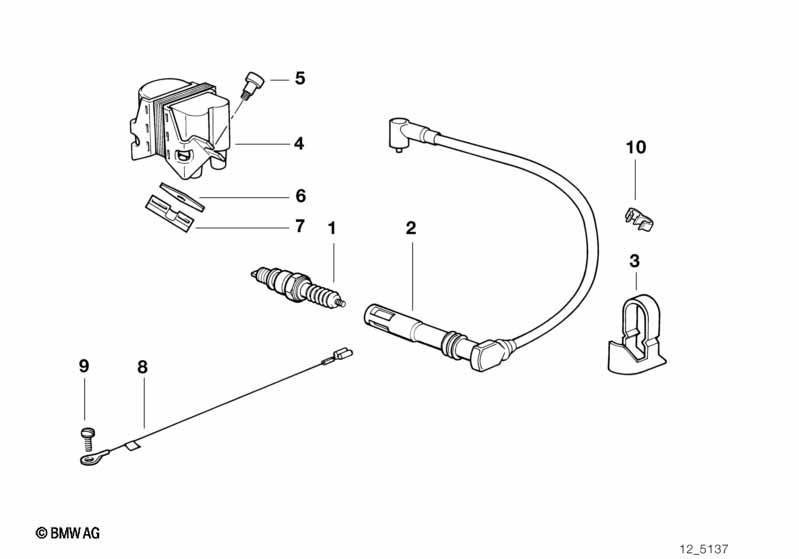 5
4
10
6
7
1
2
3
9
8
© BMW AG
12_5137