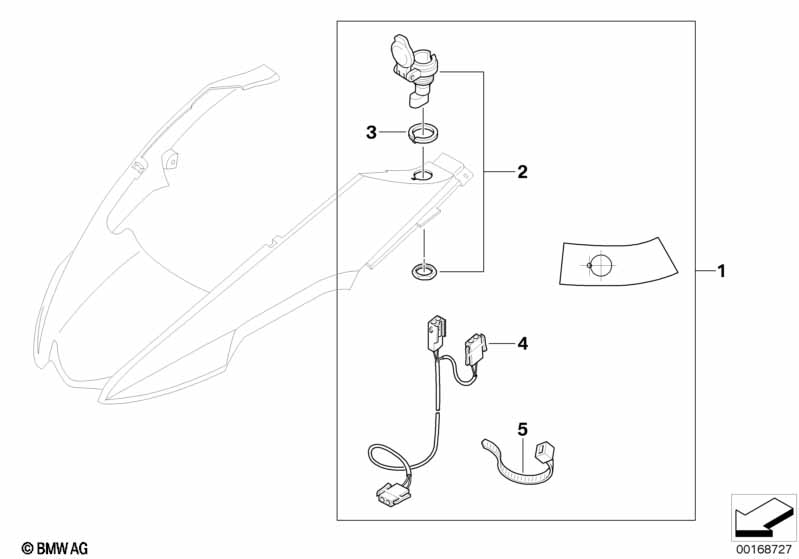 3
2
1
4
5
© BMW AG
00168727