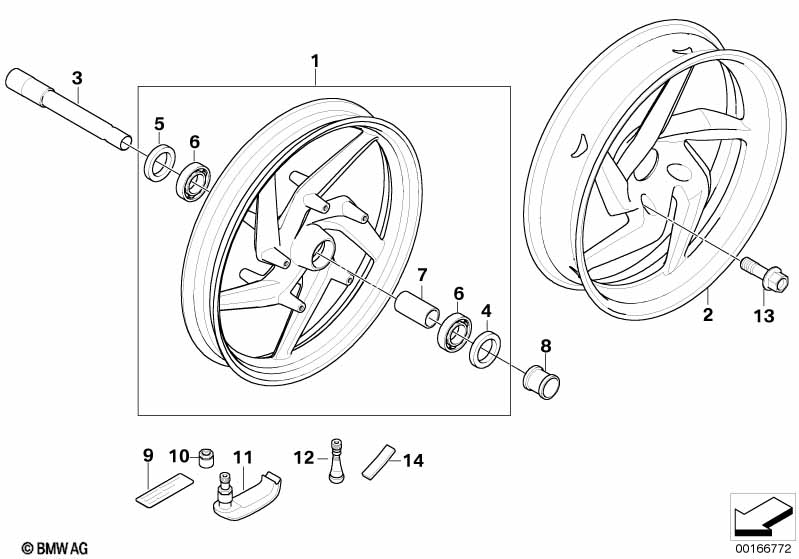 1
3
5
6
7
6
4
8
2
13
9
10
11
12
14
© BMW AG
00166772