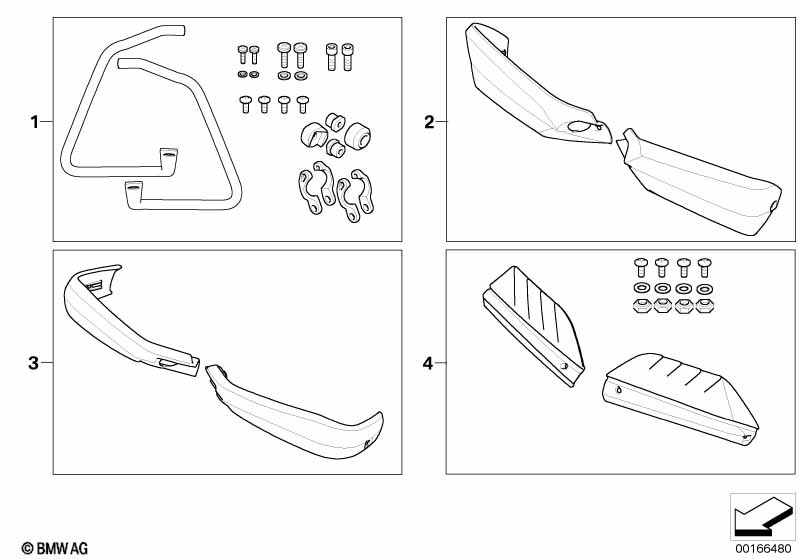 1
2
3
4
© BMW AG
00166480