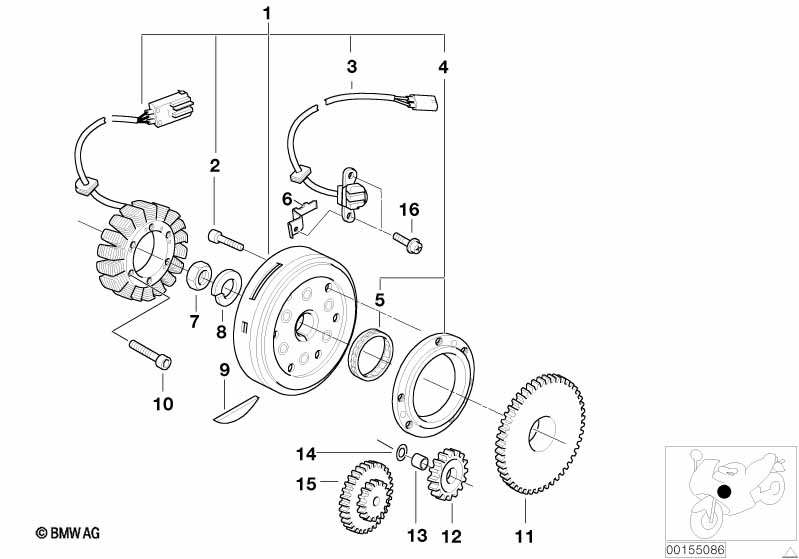 1
3
4
2
6
16
5
7
8
9
10
14
15
13
12
11
© BMW AG
00155086