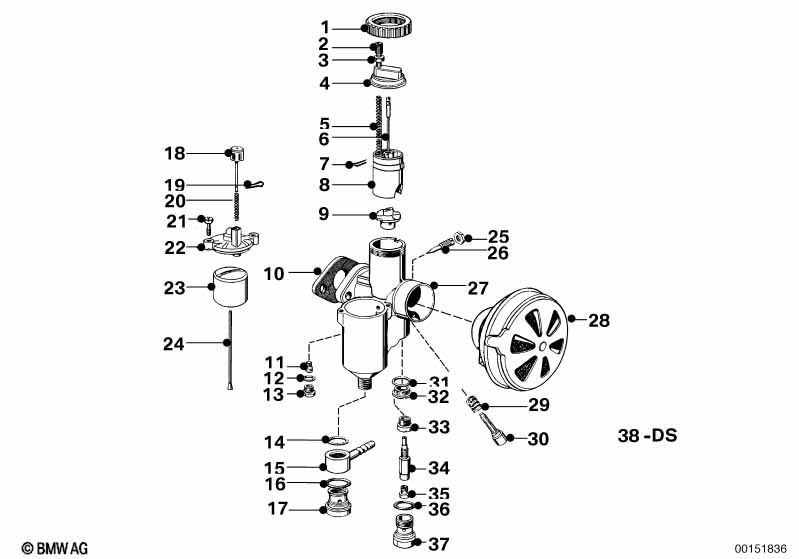 1
2
3
4
5
6
7
8
9
18
19
20
21
22
23
24
10
25
26
27
28
11
12
13
31
32
29
33
30
38 -DS
14
15
16
17
34
35
36
37
© BMW AG
00151836