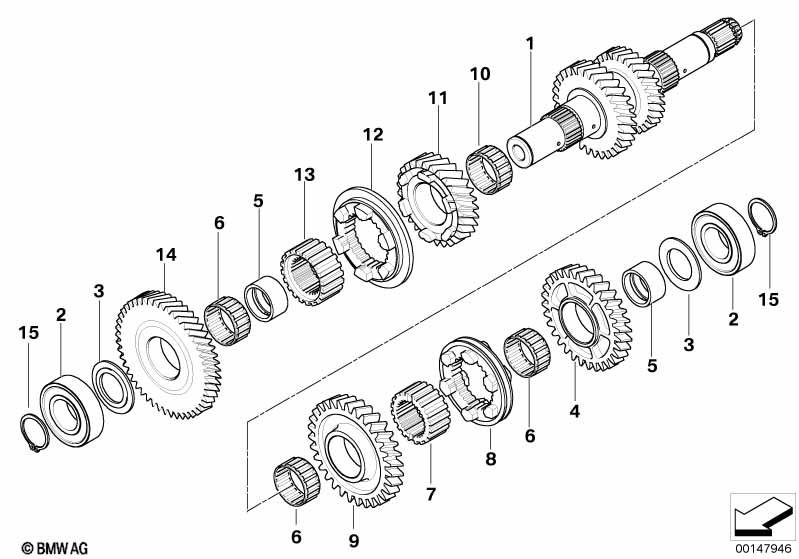 1
10
11
12
13
5
6
14
3
2
15
15
2
3
5
4
6
8
7
9
6
© BMW AG
00147946