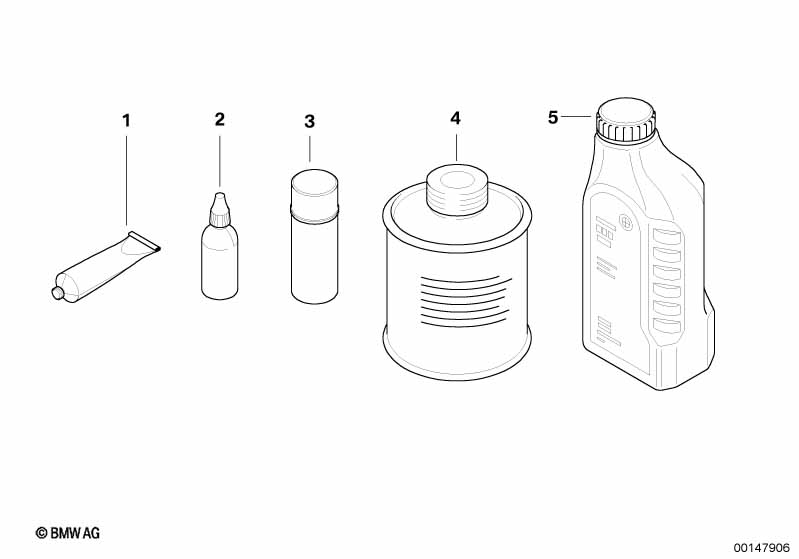 1
2
3
4
5

© BMW AG

00147906