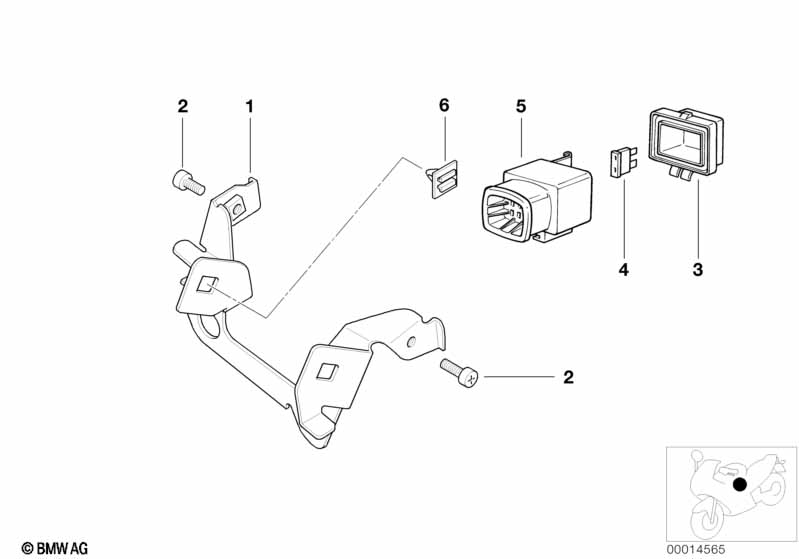 2
1
6
5
4
3
2
© BMW AG
00014565