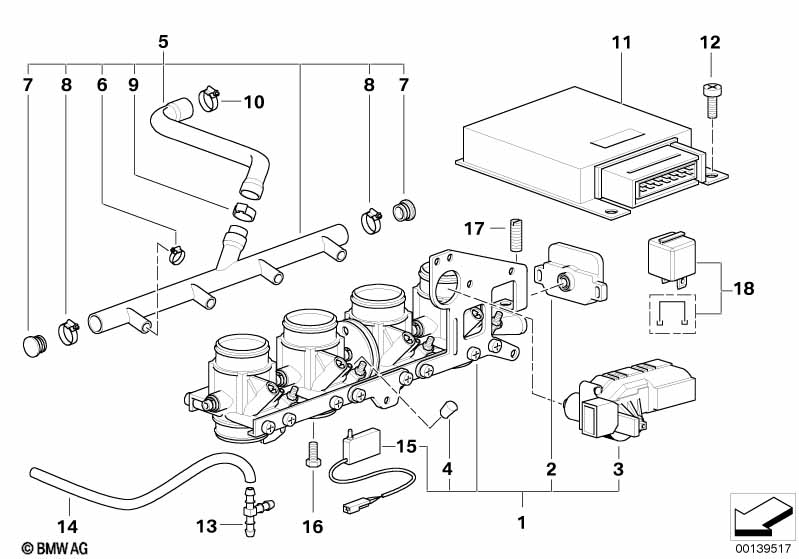 5
7 8 6 9
10
8 7
11
12
17
18
15
4 2 3
1
14
13
16
© BMW AG
00139517