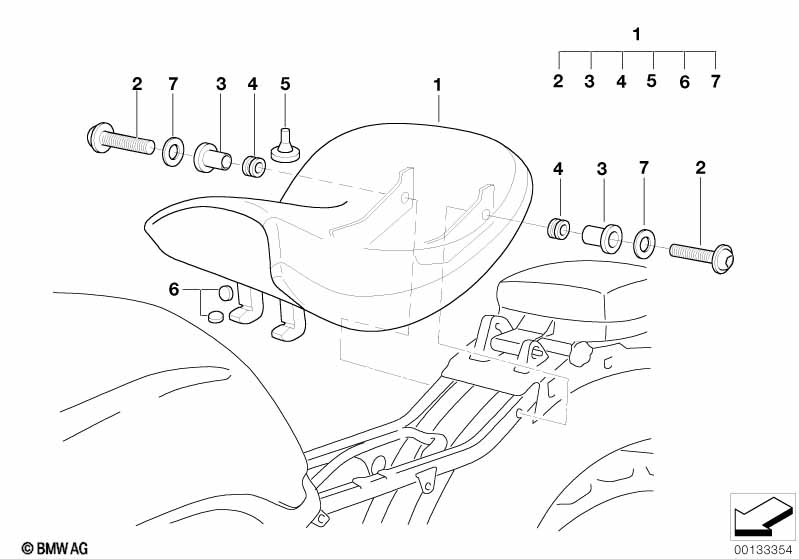 1
2 3 4 5 6 7

2 7 3 4 5

1

4 3 7 2

6

© BMW AG

00133354