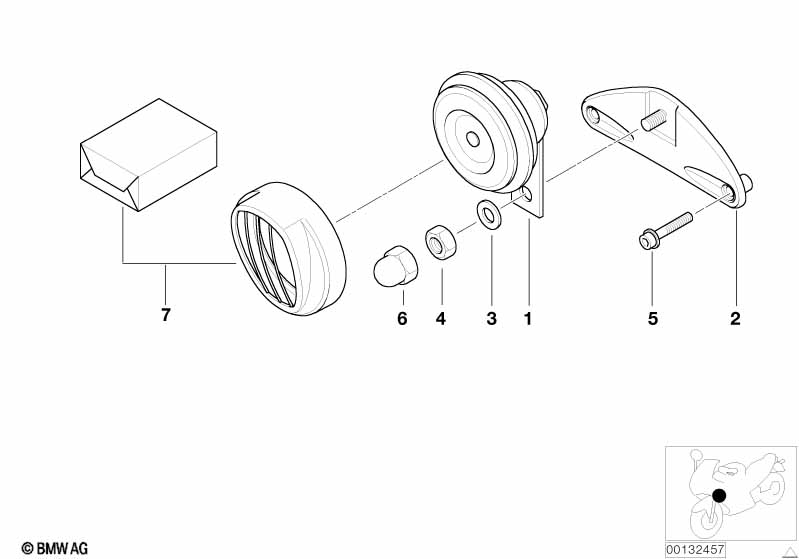 7

6

4

3

1

5

2

© BMW AG

00132457