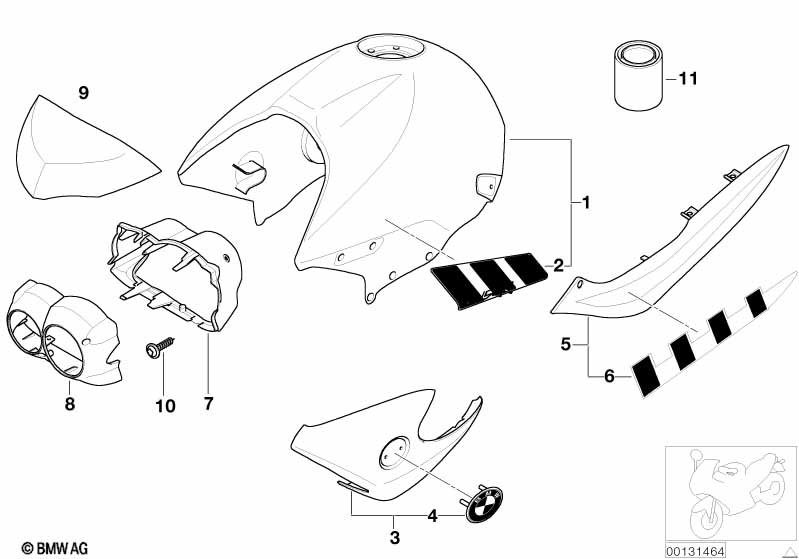 9

11

1

2

5

6

8

10

7

4

3

© BMW AG

00131464