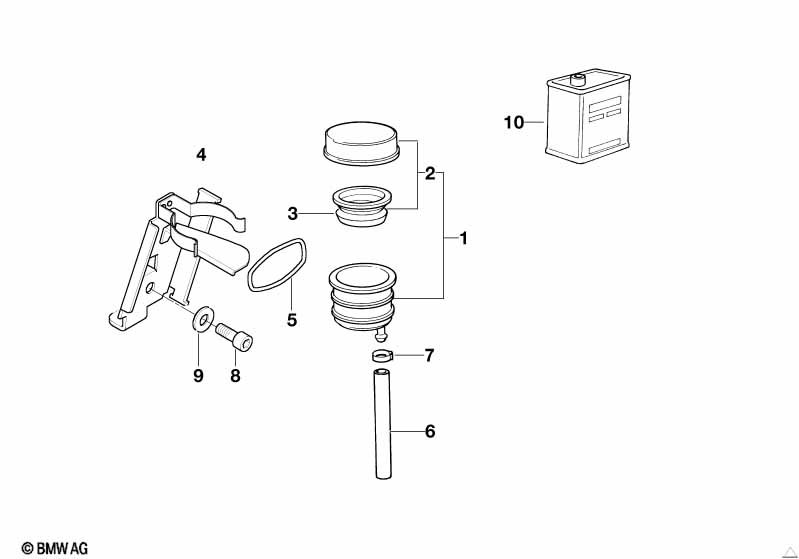 10
4
2
3
1
5
7
9
8
6
© BMW AG