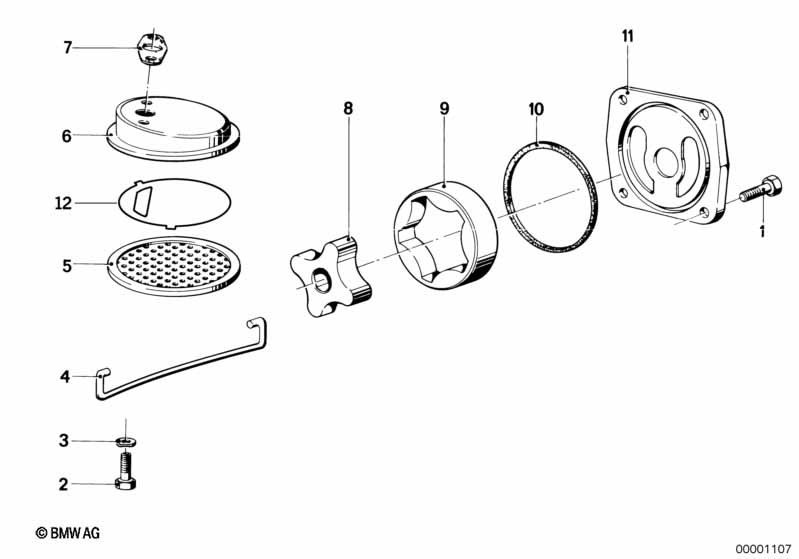 7
6
12
5
4
3
2
8
9
10
11
1
© BMW AG
00001107